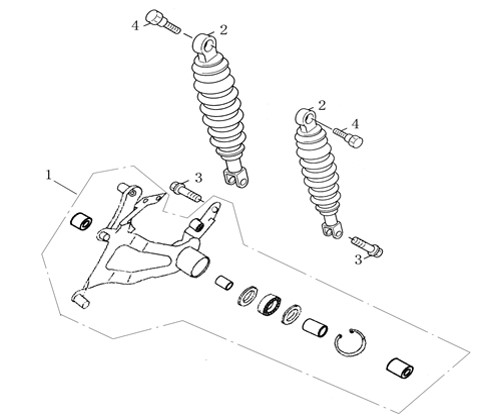 4
2
2
4
1
3
3